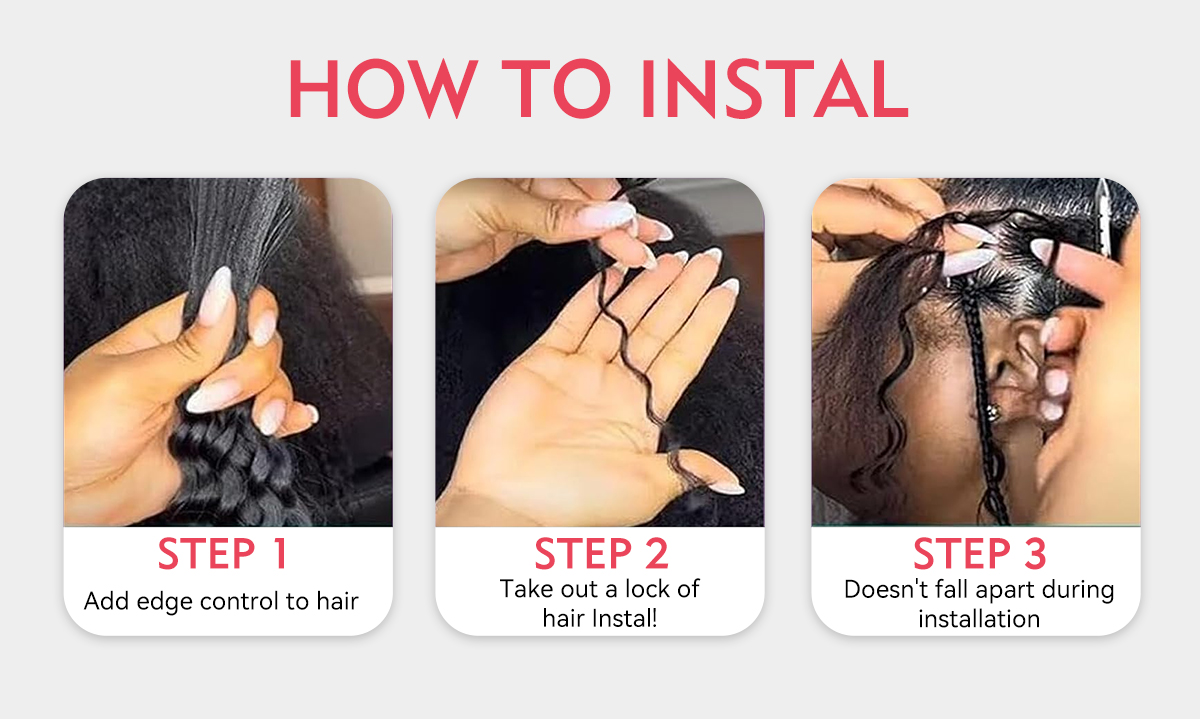 HOW TO INSTAL

STEP 1
Add edge control to hair

STEP 2
Take out a lock of hair Instal!

STEP 3
Doesn't fall apart during installation