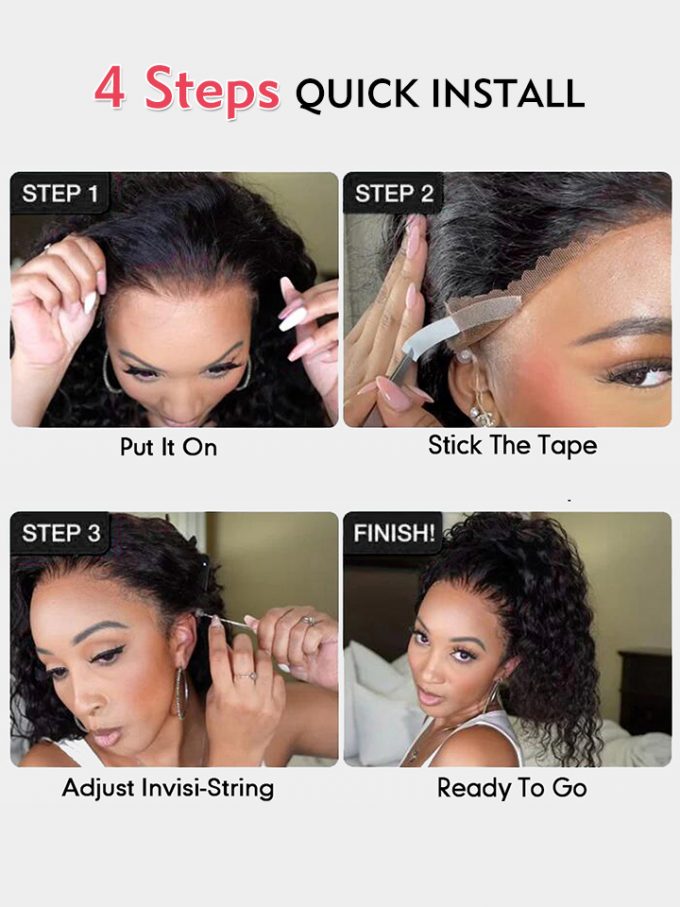 4 Steps QUICK INSTALL

STEP 1

Put It On

STEP 2

Stick The Tape

STEP 3

Adjust Invisi-String

FINISH!

Ready To Go